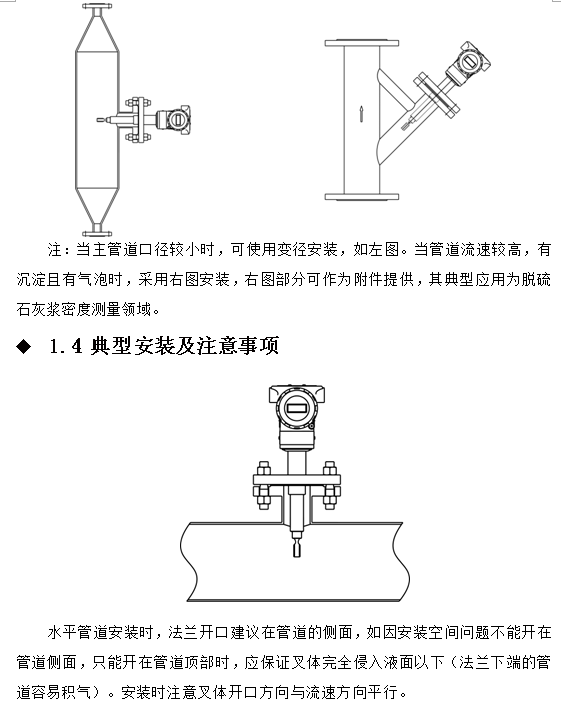 注：当主管道口径较小时，可使用变径安装，如左图。当管道流速较高，有沉淀且有气泡时，采用右图安装，右图部分可作为附件提供，其典型应用为脱硫石灰浆密度测量领域。

◆ 1.4 典型安装及注意事项

水平管道安装时，法兰开口建议在管道的侧面，如因安装空间问题不能开在管道侧面，只能开在管道顶部时，应保证叉体完全侵入液面以下（法兰下端的管道容易积气）。安装时注意叉体开口方向与流速方向平行。